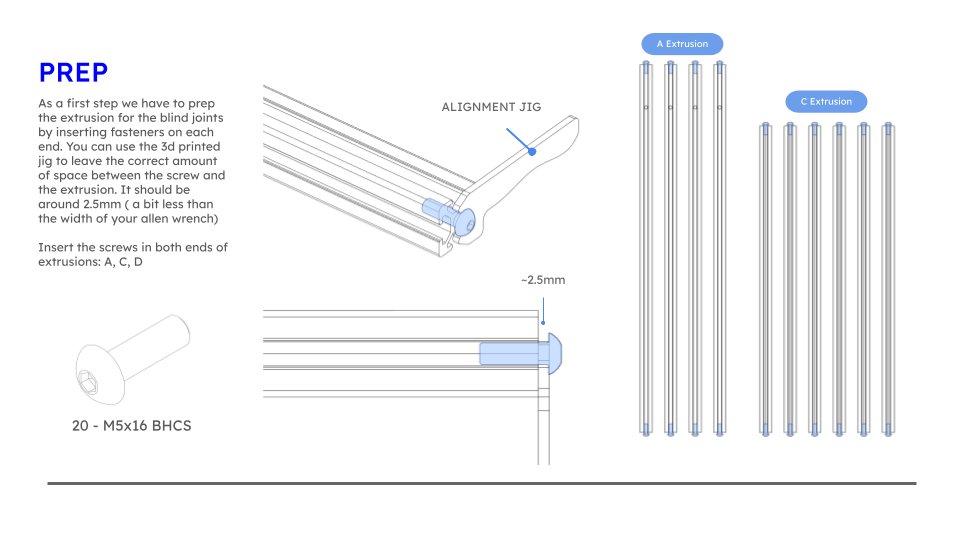 PREP

As a first step we have to prep the extrusion for the blind joints by inserting fasteners on each end. You can use the 3d printed jig to leave the correct amount of space between the screw and the extrusion. It should be around 2.5mm ( a bit less than the width of your allen wrench)

Insert the screws in both ends of extrusions: A, C, D

20 - M5x16 BHCS

ALIGNMENT JIG

~2.5mm

A Extrusion

C Extrusion